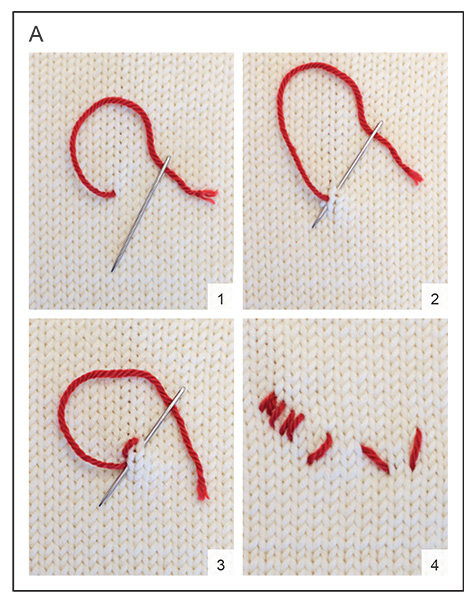 A

1

2

3

4