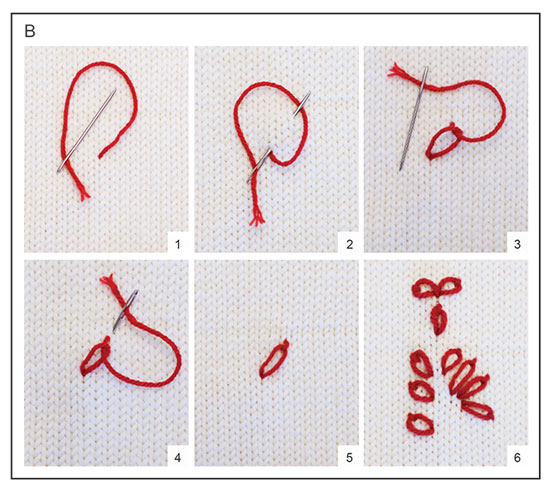 B

1

2

3

4

5

6