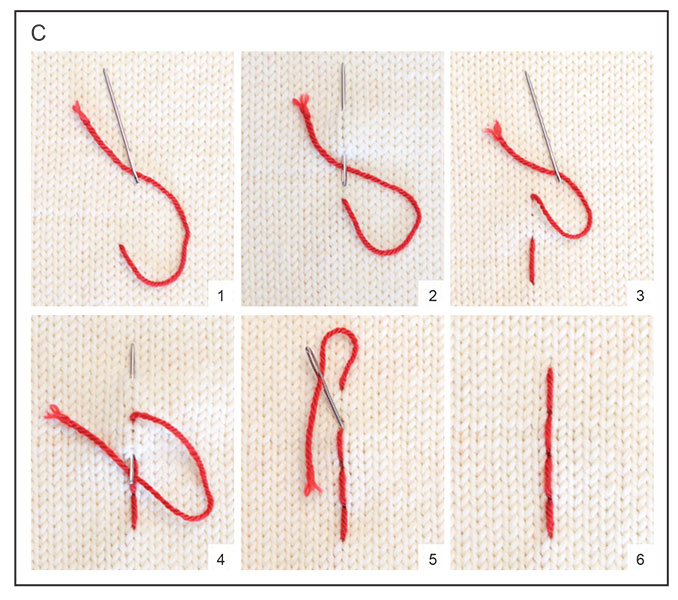 C

1

2

3

4

5

6