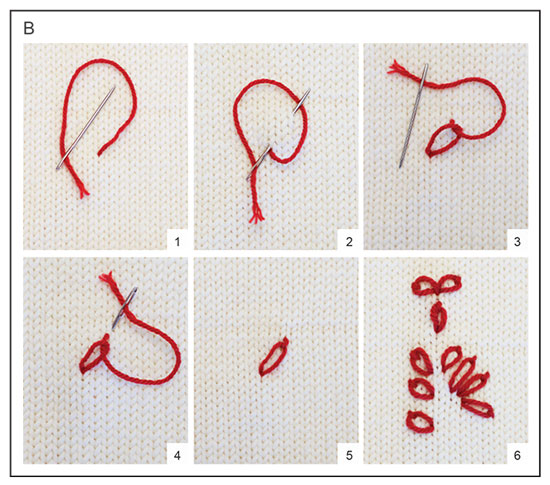 B

1

2

3

4

5

6