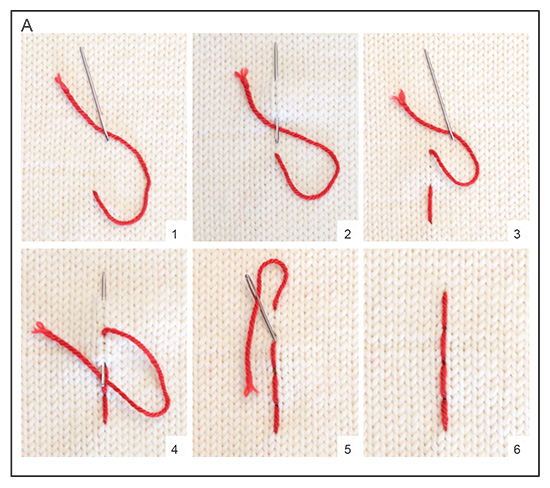 A

1

2

3

4

5

6